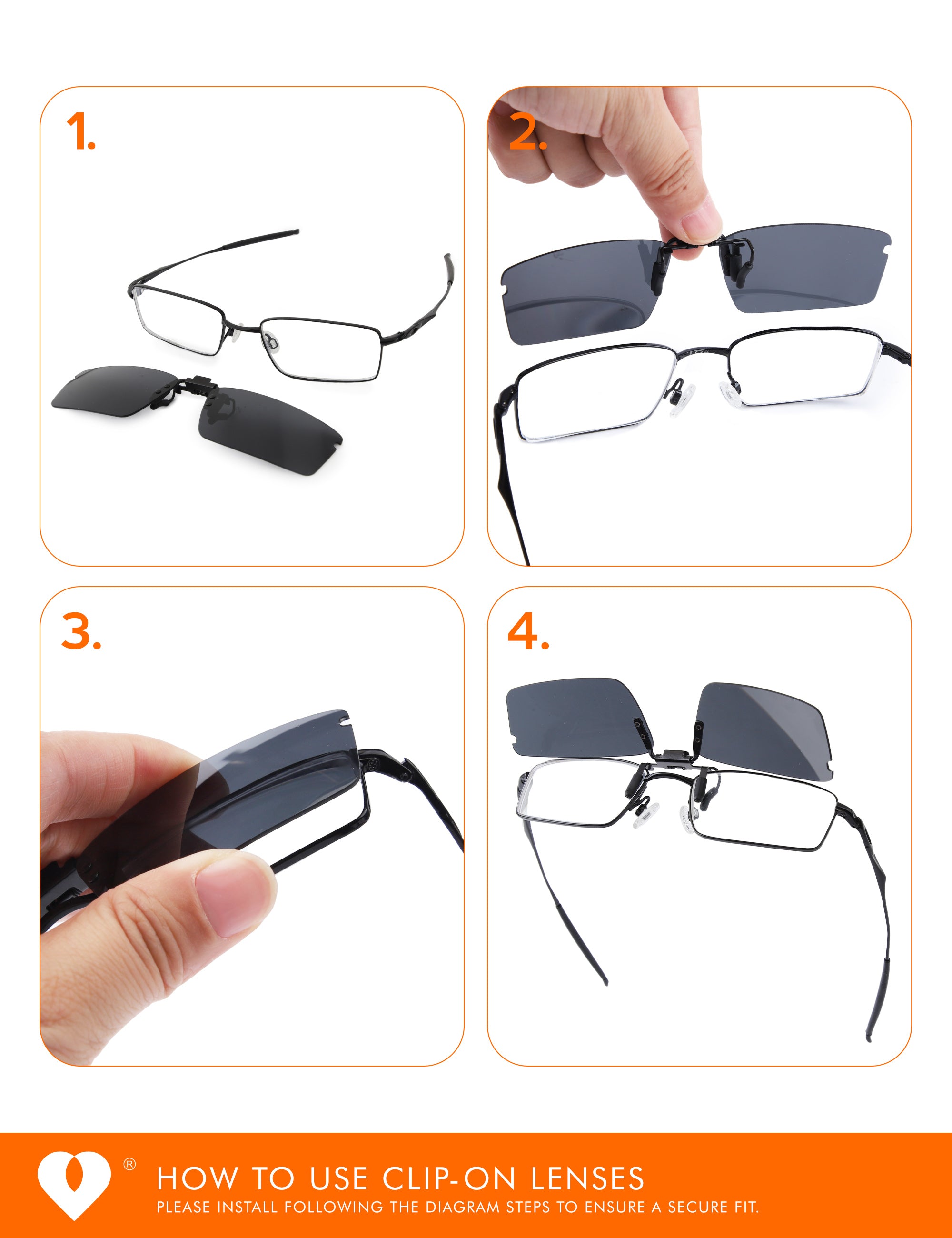 1.

2.

3.

4.

®

HOW TO USE CLIP-ON LENSES
PLEASE INSTALL FOLLOWING THE DIAGRAM STEPS TO ENSURE A SECURE FIT.