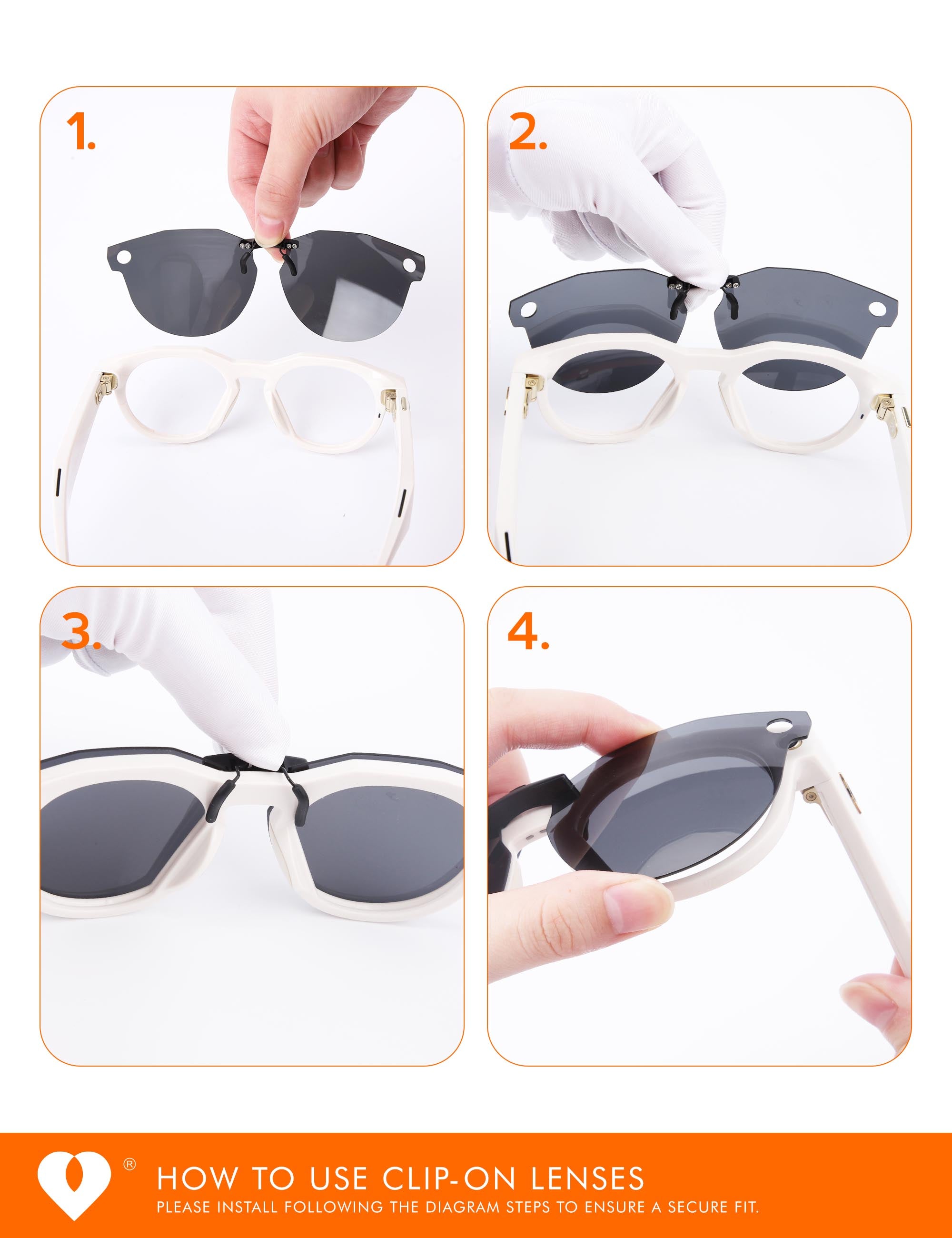 1.

2.

3.

4.

®

HOW TO USE CLIP-ON LENSES
PLEASE INSTALL FOLLOWING THE DIAGRAM STEPS TO ENSURE A SECURE FIT.